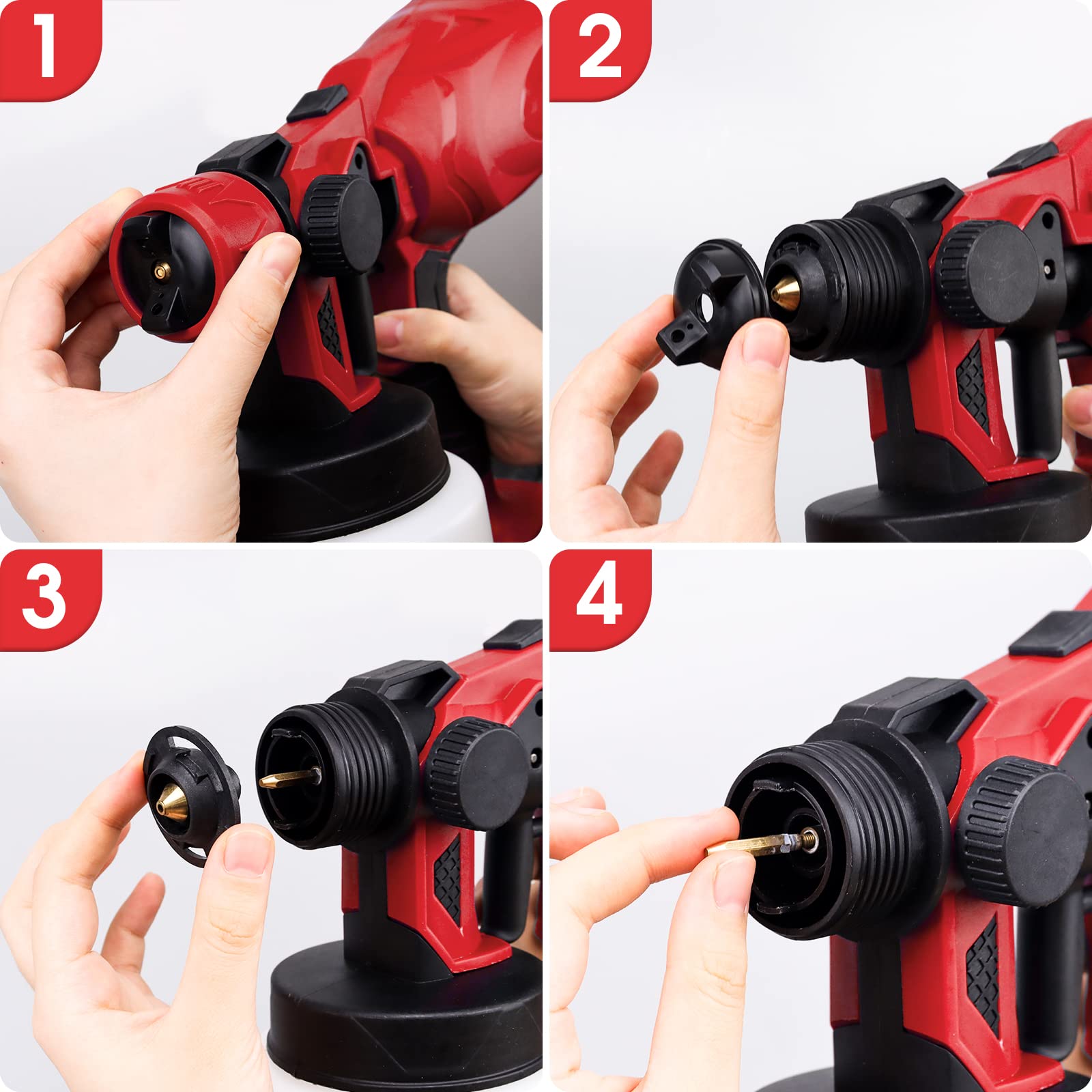 1

2

3

4