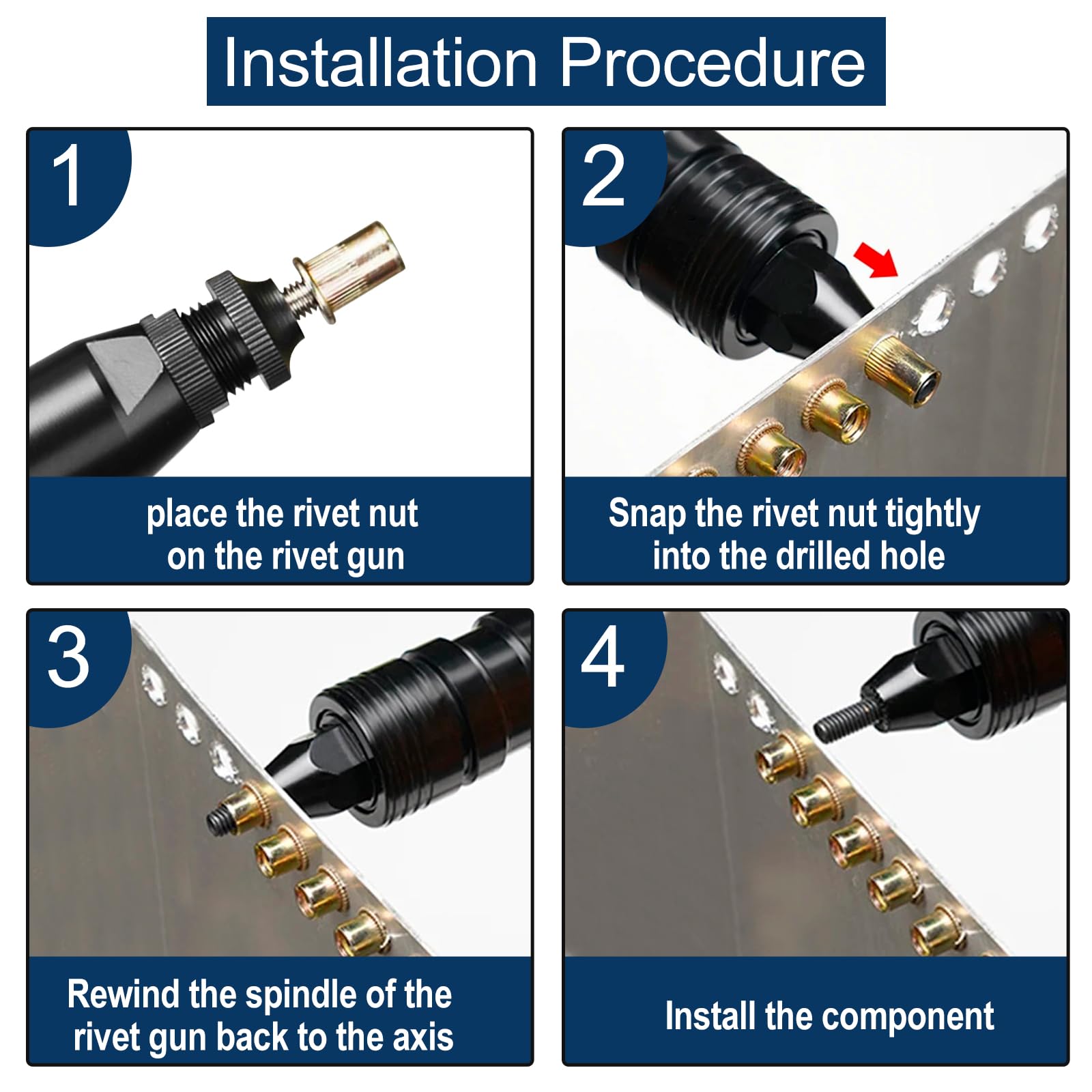 Installation Procedure

1

place the rivet nut on the rivet gun

2

Snap the rivet nut tightly into the drilled hole

3

Rewind the spindle of the rivet gun back to the axis

4

Install the component