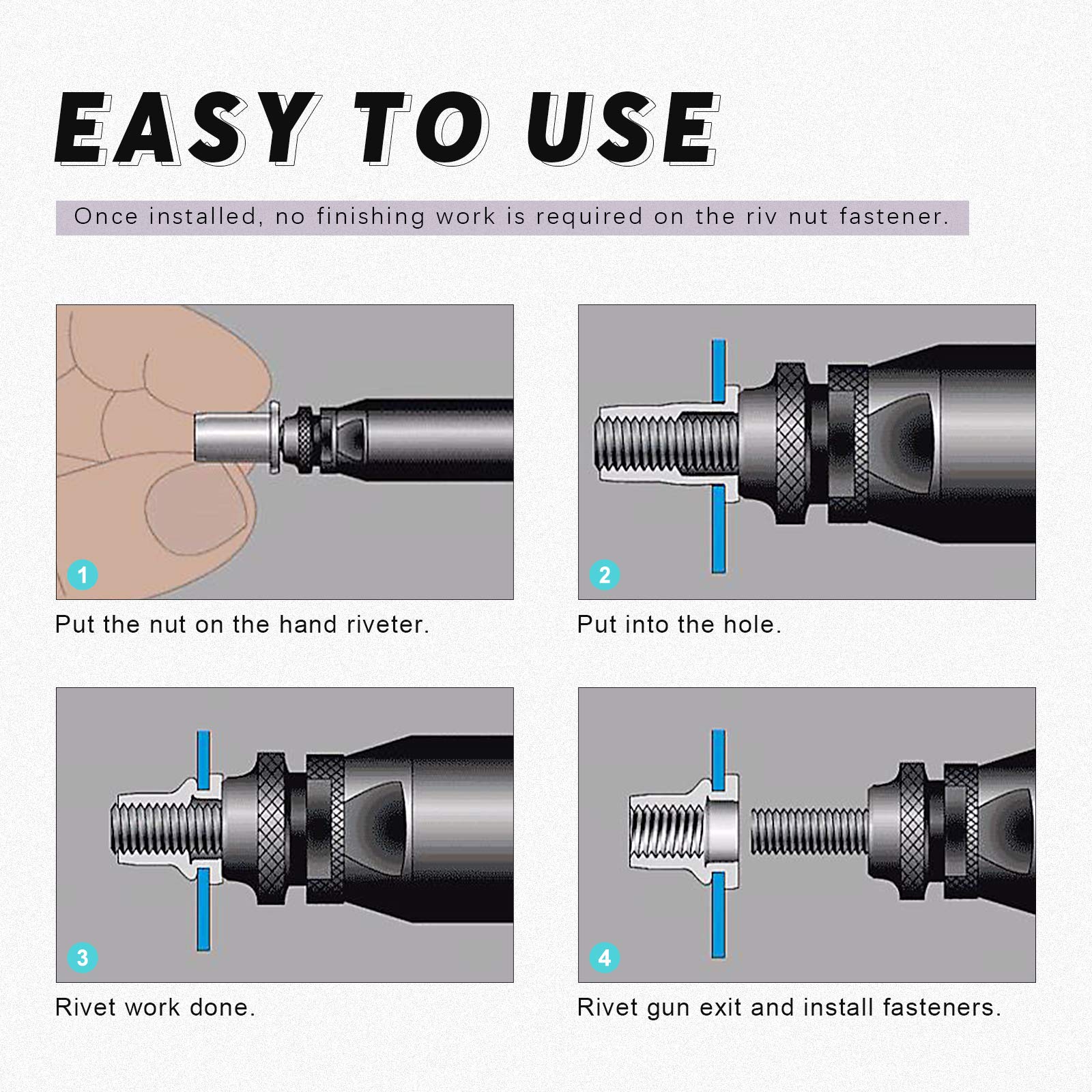 EASY TO USE

Once installed, no finishing work is required on the riv nut fastener.

1

Put the nut on the hand riveter.

2

Put into the hole.

3

Rivet work done.

4

Rivet gun exit and install fasteners.