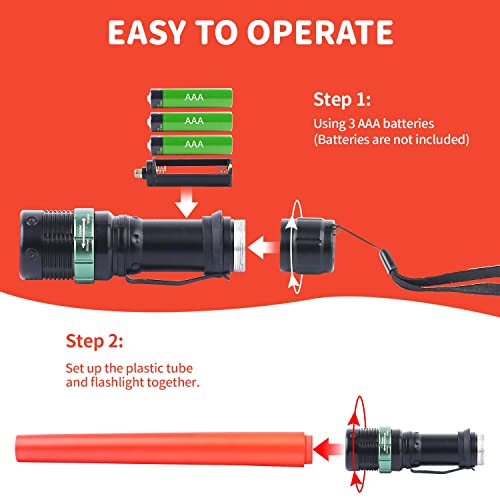 EASY TO OPERATE

AAA
AAA
AAA

Step 1:
Using 3 AAA batteries
(Batteries are not included)

Step 2:
Set up the plastic tube and flashlight together.