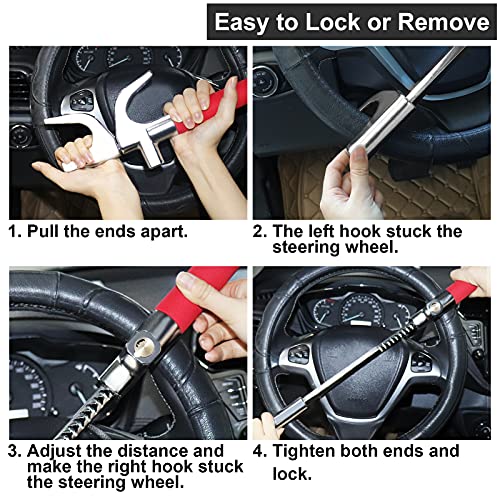 Easy to Lock or Remove

1. Pull the ends apart.

2. The left hook stuck the steering wheel.

3. Adjust the distance and make the right hook stuck the steering wheel.

4. Tighten both ends and lock.