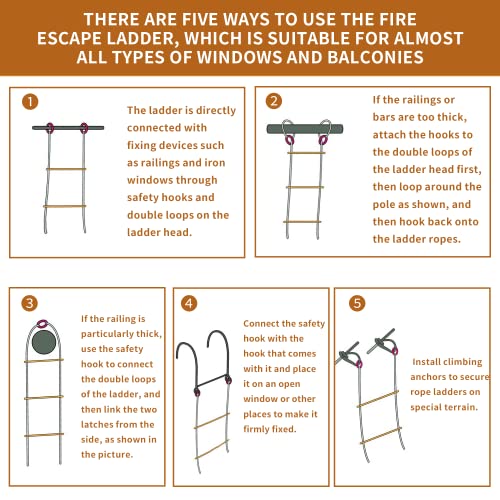 THERE ARE FIVE WAYS TO USE THE FIRE ESCAPE LADDER, WHICH IS SUITABLE FOR ALMOST ALL TYPES OF WINDOWS AND BALCONIES

1

The ladder is directly connected with fixing devices such as railings and iron windows through safety hooks and double loops on the ladder head.

2

If the railings or bars are too thick, attach the hooks to the double loops of the ladder head first, then loop around the pole as shown, and then hook back onto the ladder ropes.

3

If the railing is particularly thick, use the safety hook to connect the double loops of the ladder, and then link the two latches from the side, as shown in the picture.

4

Connect the safety hook with the hook that comes with it and place it on an open window or other places to make it firmly fixed.

5

Install climbing anchors to secure rope ladders on special terrain.