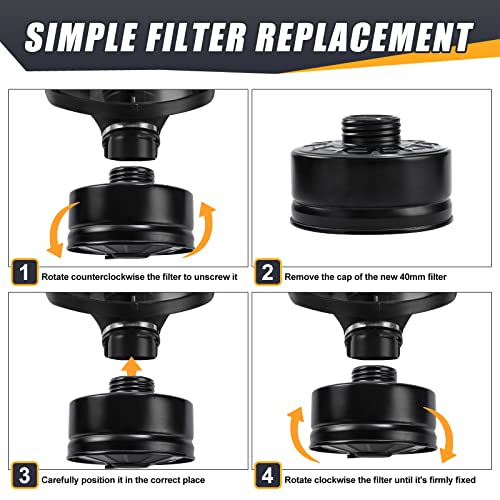 SIMPLE FILTER REPLACEMENT

1 Rotate counterclockwise the filter to unscrew it

2 Remove the cap of the new 40mm filter

3 Carefully position it in the correct place

4 Rotate clockwise the filter until it's firmly fixed