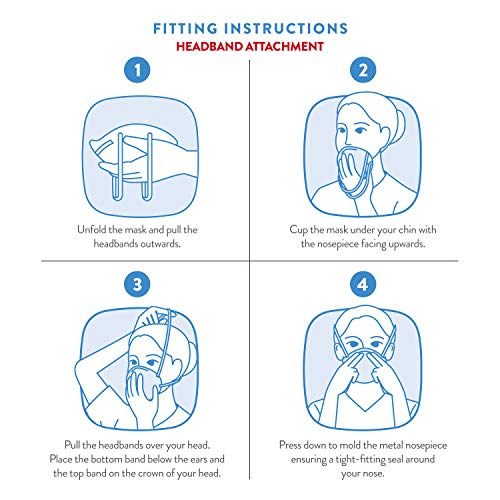 FITTING INSTRUCTIONS
HEADBAND ATTACHMENT

1

Unfold the mask and pull the headbands outwards.

2

Cup the mask under your chin with the nosepiece facing upwards.

3

Pull the headbands over your head. Place the bottom band below the ears and the top band on the crown of your head.

4

Press down to mold the metal nosepiece ensuring a tight-fitting seal around your nose.