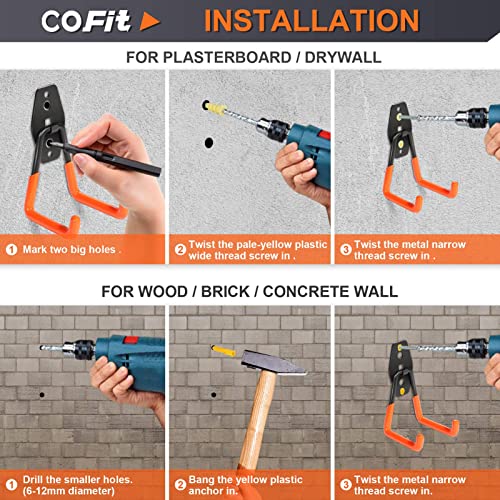 COFit INSTALLATION

FOR PLASTERBOARD / DRYWALL

1 Mark two big holes .

2 Twist the pale-yellow plastic wide thread screw in .

3 Twist the metal narrow thread screw in .

FOR WOOD / BRICK / CONCRETE WALL

1 Drill the smaller holes. (6-12mm diameter)

2 Bang the yellow plastic anchor in.

3 Twist the metal narrow thread screw in.