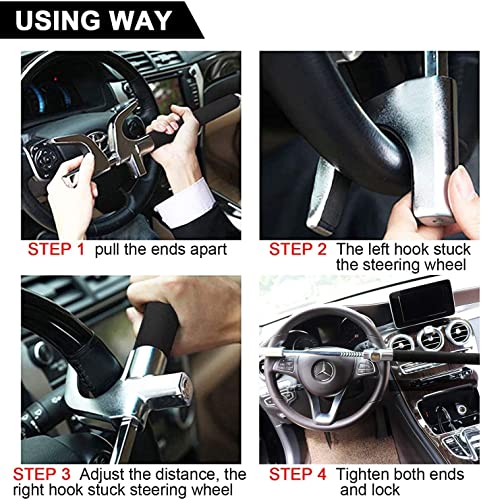 USING WAY

STEP 1 pull the ends apart

STEP 2 The left hook stuck the steering wheel

STEP 3 Adjust the distance, the right hook stuck steering wheel

STEP 4 Tighten both ends and lock