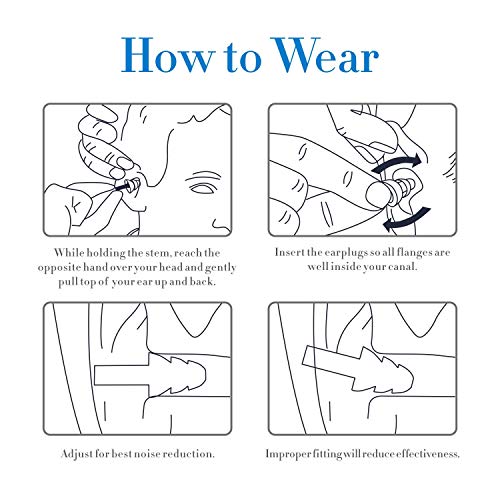 How to Wear

While holding the stem, reach the opposite hand over your head and gently pull top of your ear up and back.

Insert the earplugs so all flanges are well inside your canal.

Adjust for best noise reduction.

Improper fitting will reduce effectiveness.