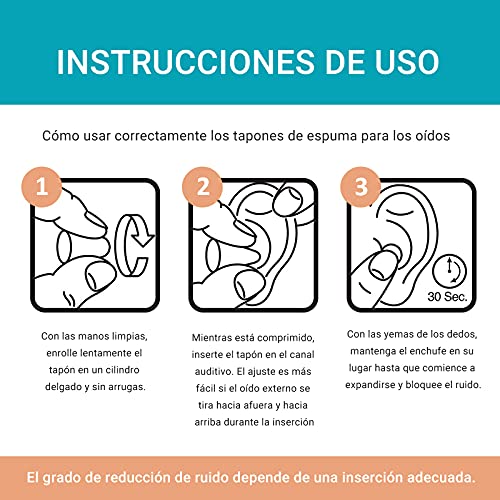 INSTRUCCIONES DE USO

Cómo usar correctamente los tapones de espuma para los oídos

1

Con las manos limpias, enrolle lentamente el tapón en un cilindro delgado y sin arrugas.

2

Mientras está comprimido, inserte el tapón en el canal auditivo. El ajuste es más fácil si el oído externo se tira hacia afuera y hacia arriba durante la inserción

3

30 Sec.

Con las yemas de los dedos, mantenga el enchufe en su lugar hasta que comience a expandirse y bloquee el ruido.

El grado de reducción de ruido depende de una inserción adecuada.