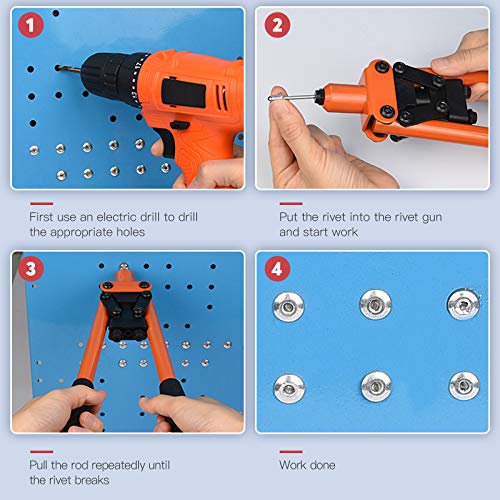 1

First use an electric drill to drill the appropriate holes

2

Put the rivet into the rivet gun and start work

3

Pull the rod repeatedly until the rivet breaks

4

Work done