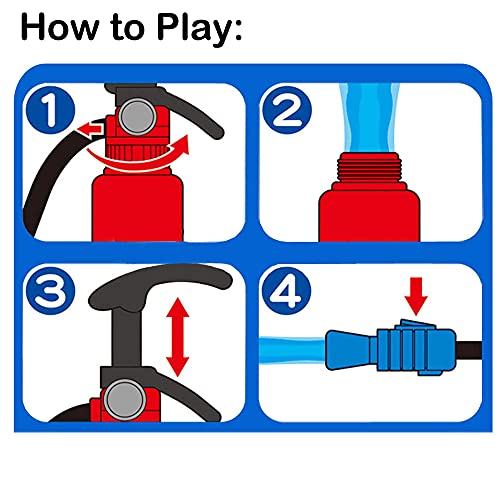 How to Play:

1

2

3

4