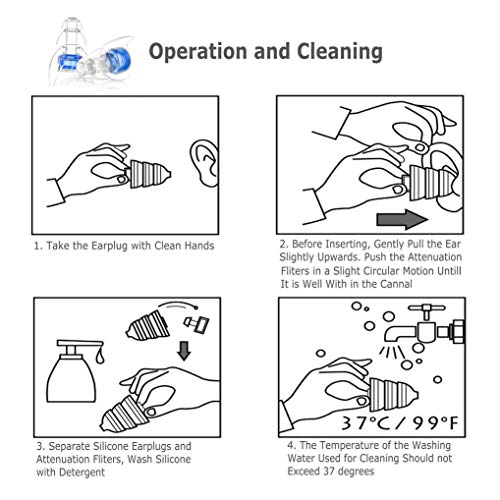 Operation and Cleaning

1. Take the Earplug with Clean Hands

2. Before Inserting, Gently Pull the Ear Slightly Upwards. Push the Attenuation Fliters in a Slight Circular Motion Untill It is Well With in the Cannal

3. Separate Silicone Earplugs and Attenuation Fliters, Wash Silicone with Detergent

37°C / 99°F

4. The Temperature of the Washing Water Used for Cleaning Should not Exceed 37 degrees