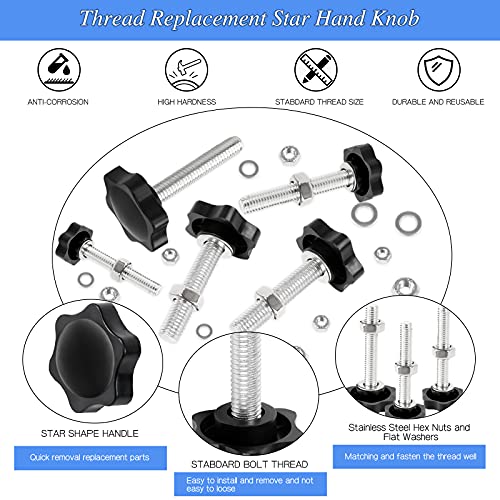 Thread Replacement Star Hand Knob

ANTI-CORROSION

HIGH HARDNESS

STABDARD THREAD SIZE

DURABLE AND REUSABLE

STAR SHAPE HANDLE

Quick removal replacement parts

STABDARD BOLT THREAD

Easy to install and remove and not easy to loose

Stainless Steel Hex Nuts and Flat Washers

Matching and fasten the thread well