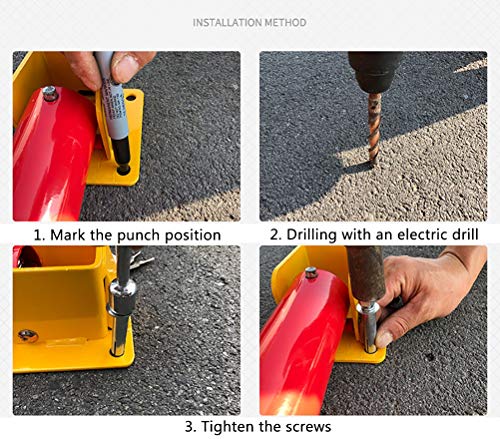 INSTALLATION METHOD

1. Mark the punch position

2. Drilling with an electric drill

3. Tighten the screws