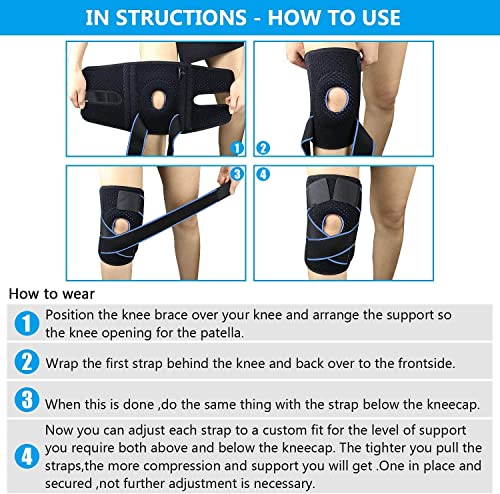 IN STRUCTIONS - HOW TO USE

1 2
3 4

How to wear

1 Position the knee brace over your knee and arrange the support so the knee opening for the patella.

2 Wrap the first strap behind the knee and back over to the frontside.

3 When this is done ,do the same thing with the strap below the kneecap.

4 Now you can adjust each strap to a custom fit for the level of support you require both above and below the kneecap. The tighter you pull the straps,the more compression and support you will get .One in place and secured ,not further adjustment is necessary.