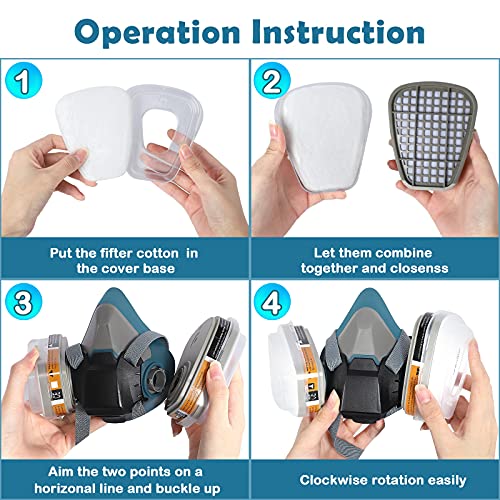 Operation Instruction

1

Put the fifter cotton in the cover base

2

Let them combine together and closenss

3

Aim the two points on a horizonal line and buckle up

4

Clockwise rotation easily